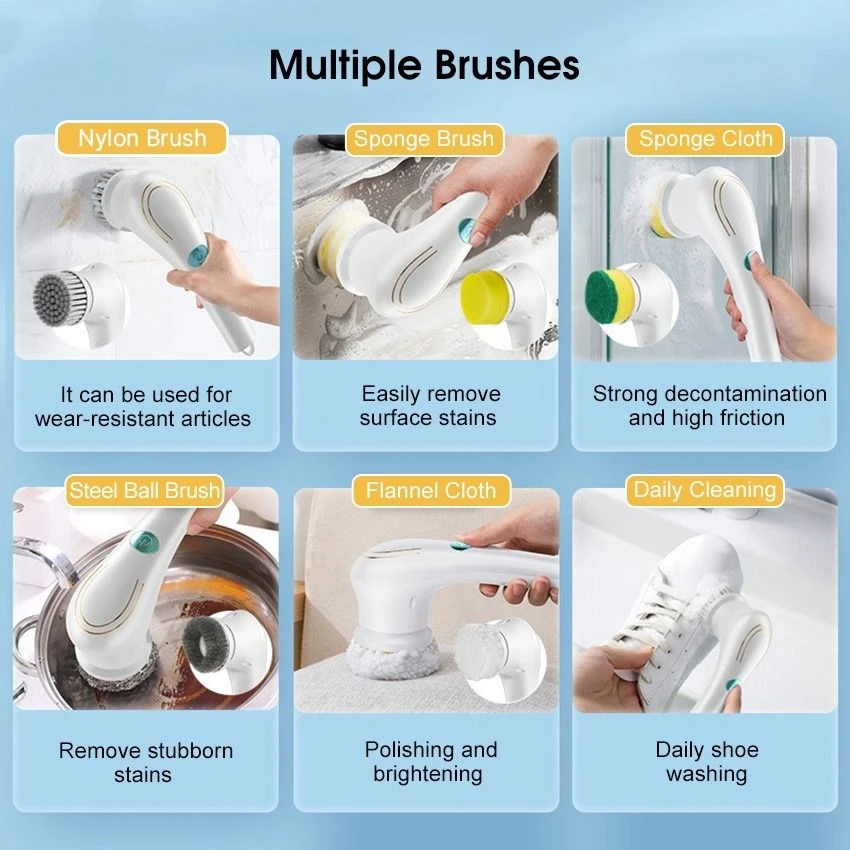 Multiple Brushes

Nylon Brush

It can be used for wear-resistant articles

Sponge Brush

Easily remove surface stains

Sponge Cloth

Strong decontamination and high friction

Steel Ball Brush

Remove stubborn stains

Flannel Cloth

Polishing and brightening

Daily Cleaning

Daily shoe washing